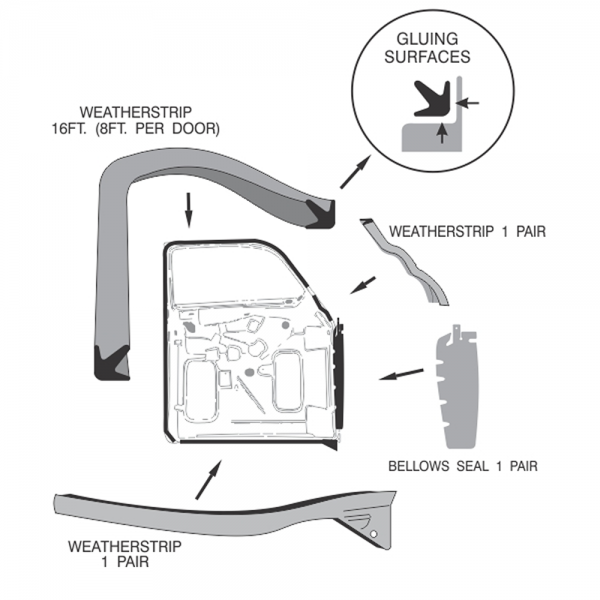 GLUING SURFACES

WEATHERSTRIP 16FT. (8FT. PER DOOR)

WEATHERSTRIP 1 PAIR

BELLOWS SEAL 1 PAIR

WEATHERSTRIP 1 PAIR