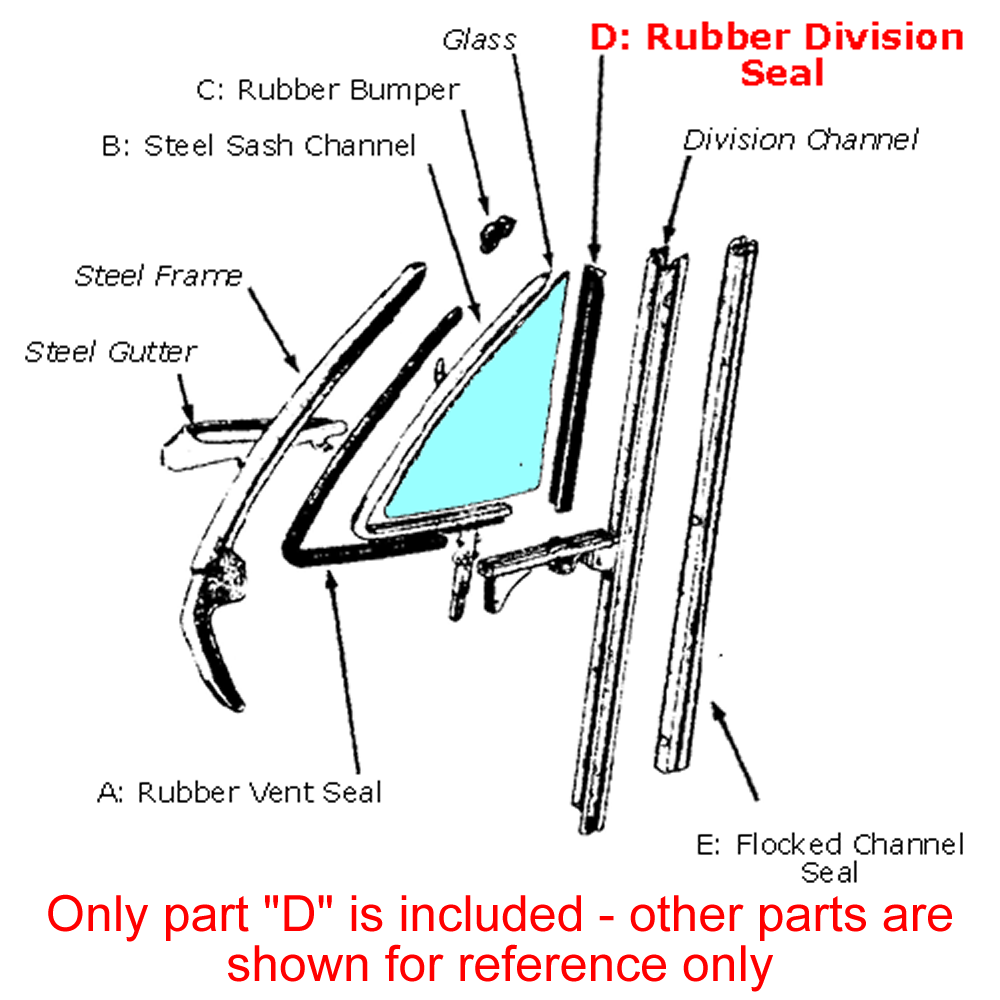 Glass

D: Rubber Division Seal

C: Rubber Bumper

B: Steel Sash Channel

Division Channel

Steel Frame

Steel Gutter

A: Rubber Vent Seal

E: Flocked Channel Seal

Only part "D" is included - other parts are shown for reference only