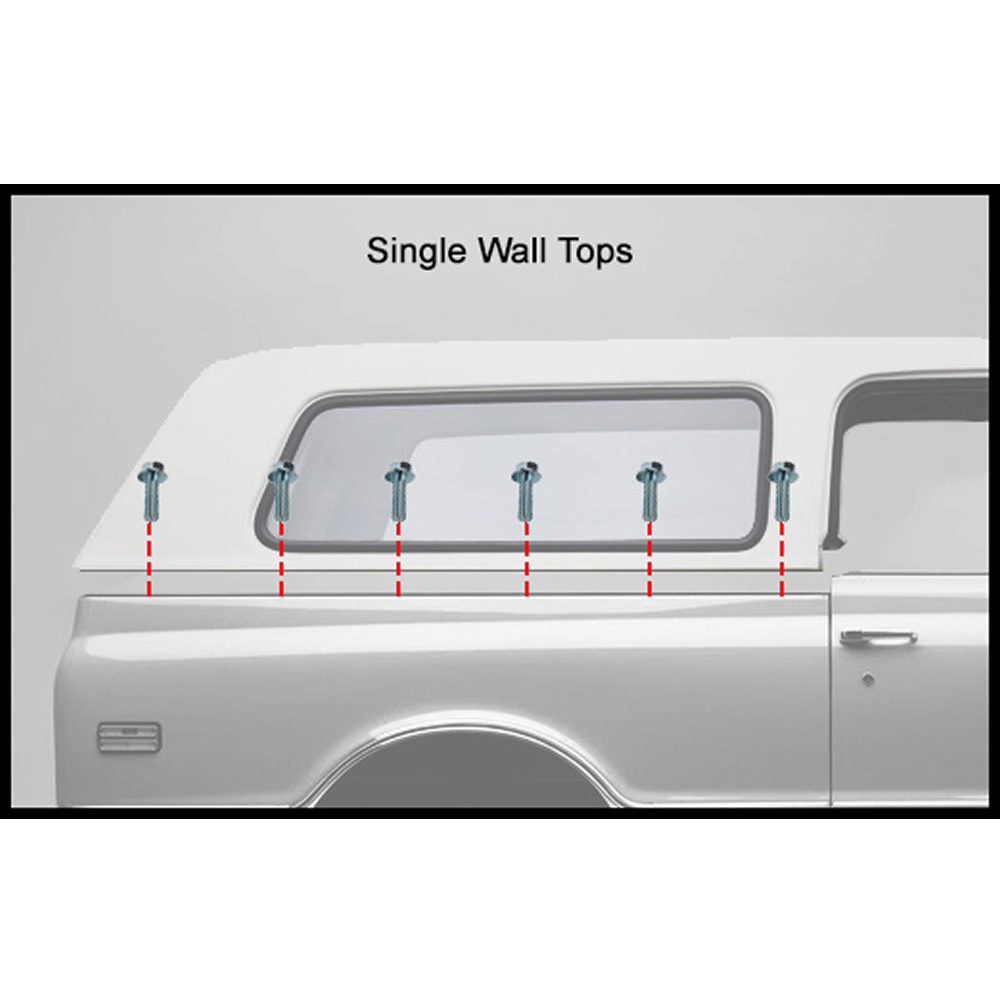 Single Wall Tops