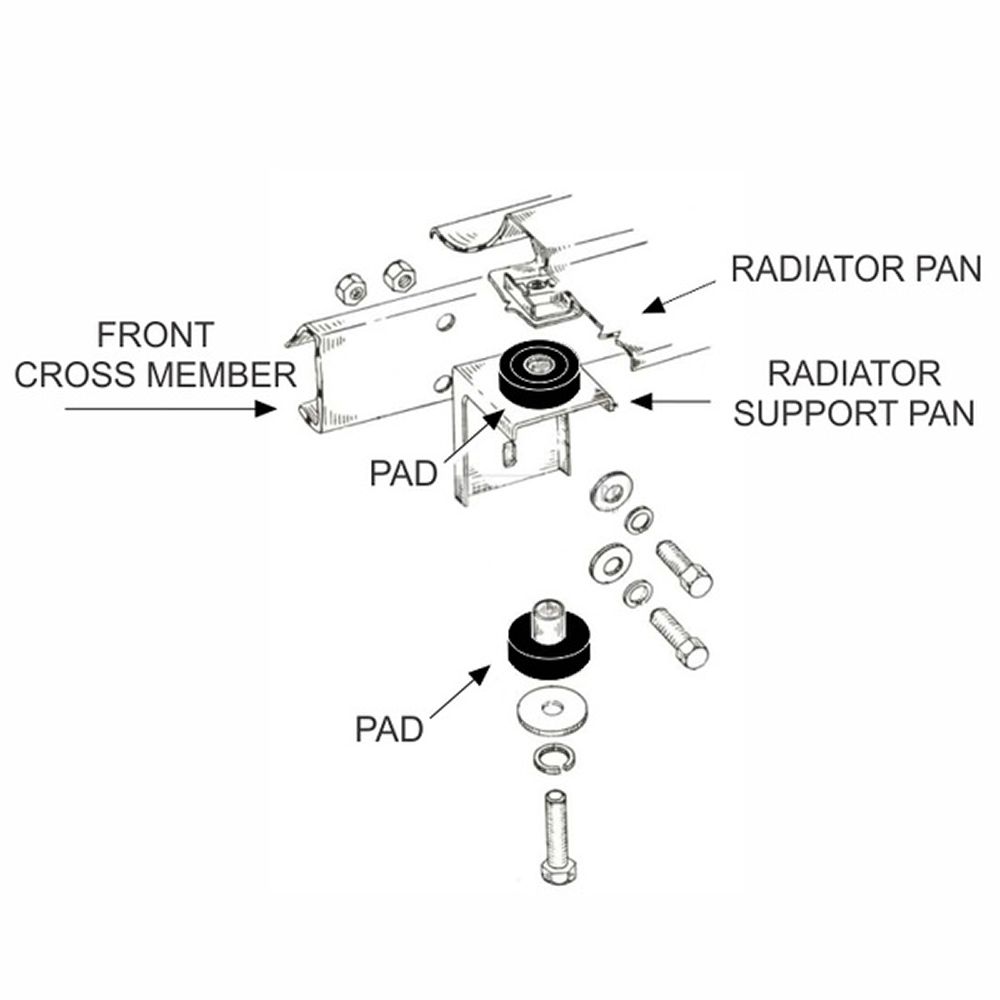 RADIATOR PAN

FRONT
CROSS MEMBER

RADIATOR
SUPPORT PAN

PAD

PAD