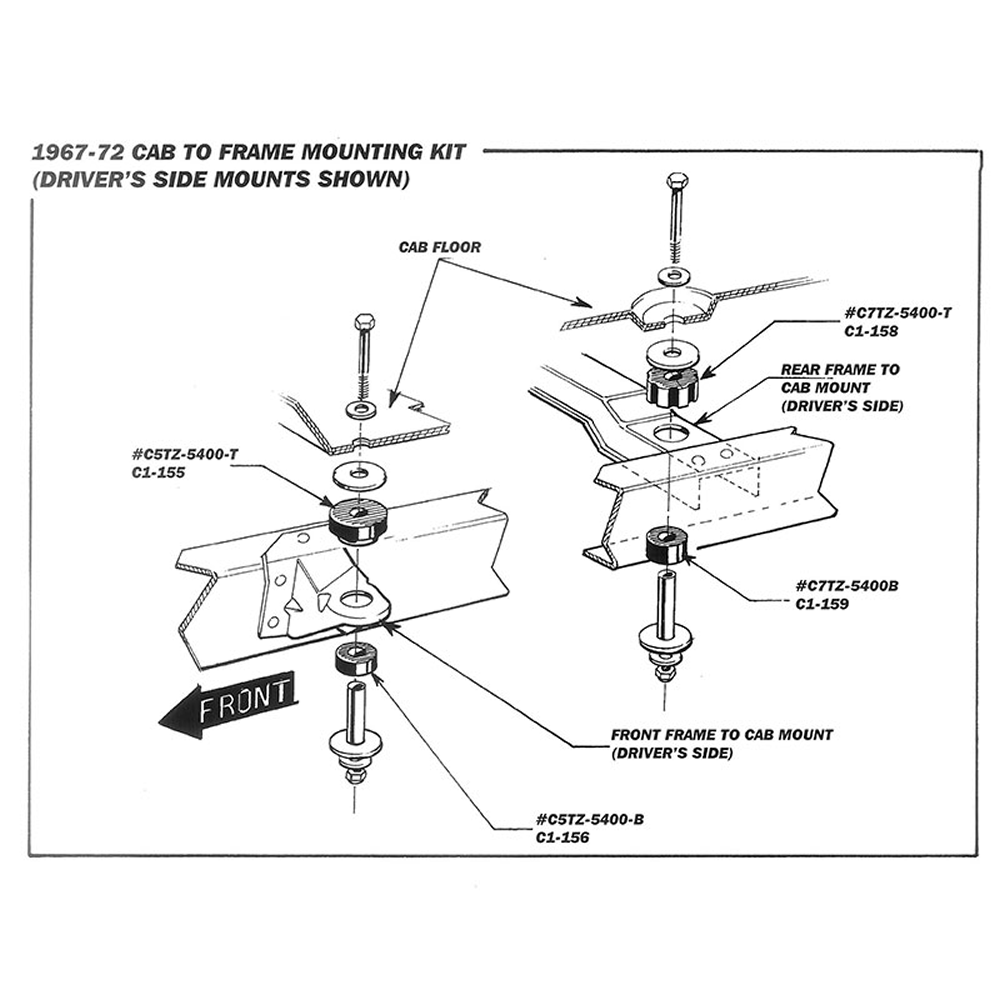 1967-72 CAB TO FRAME MOUNTING KIT
(DRIVER'S SIDE MOUNTS SHOWN)

CAB FLOOR

#C7TZ-5400-T
C1-158

REAR FRAME TO
CAB MOUNT
(DRIVER'S SIDE)

#C5TZ-5400-T
C1-155

#C7TZ-5400B
C1-159

FRONT

FRONT FRAME TO CAB MOUNT
(DRIVER'S SIDE)

#C5TZ-5400-B
C1-156