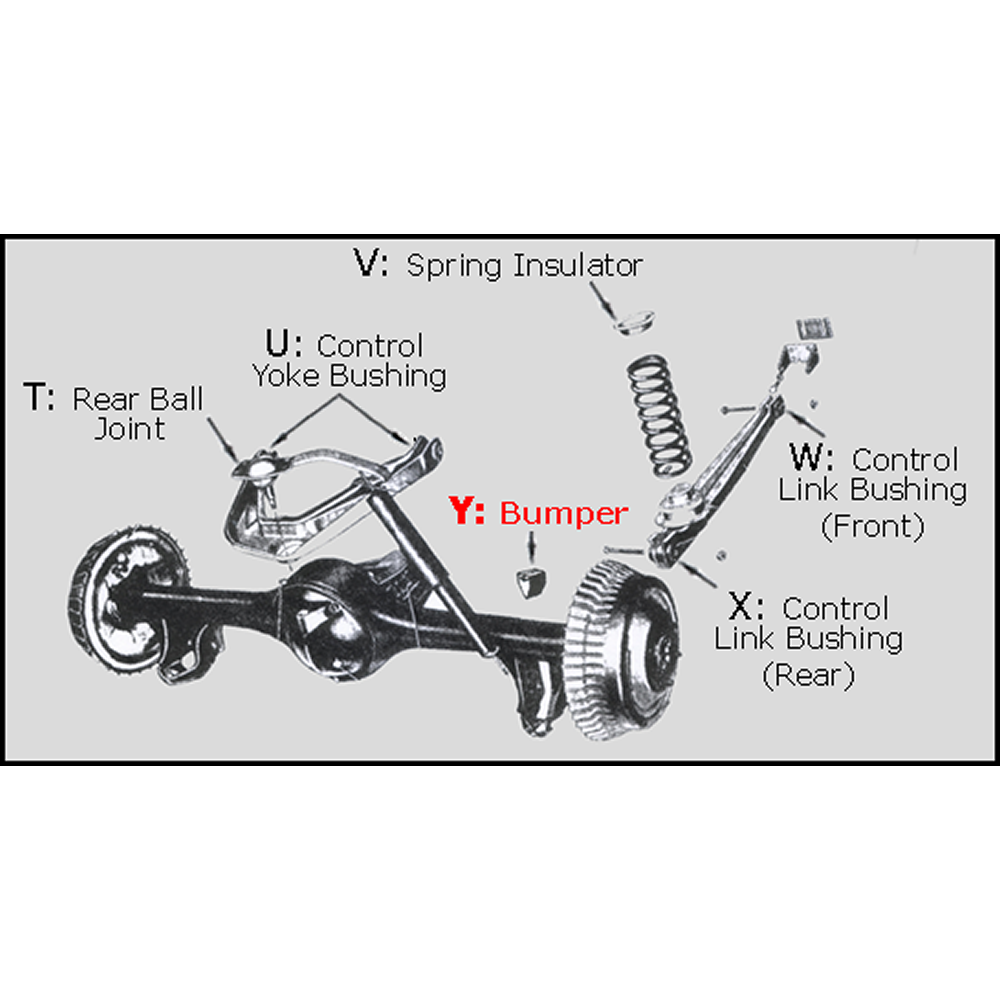 V: Spring Insulator

U: Control Yoke Bushing

T: Rear Ball Joint

W: Control Link Bushing (Front)

Y: Bumper

X: Control Link Bushing (Rear)