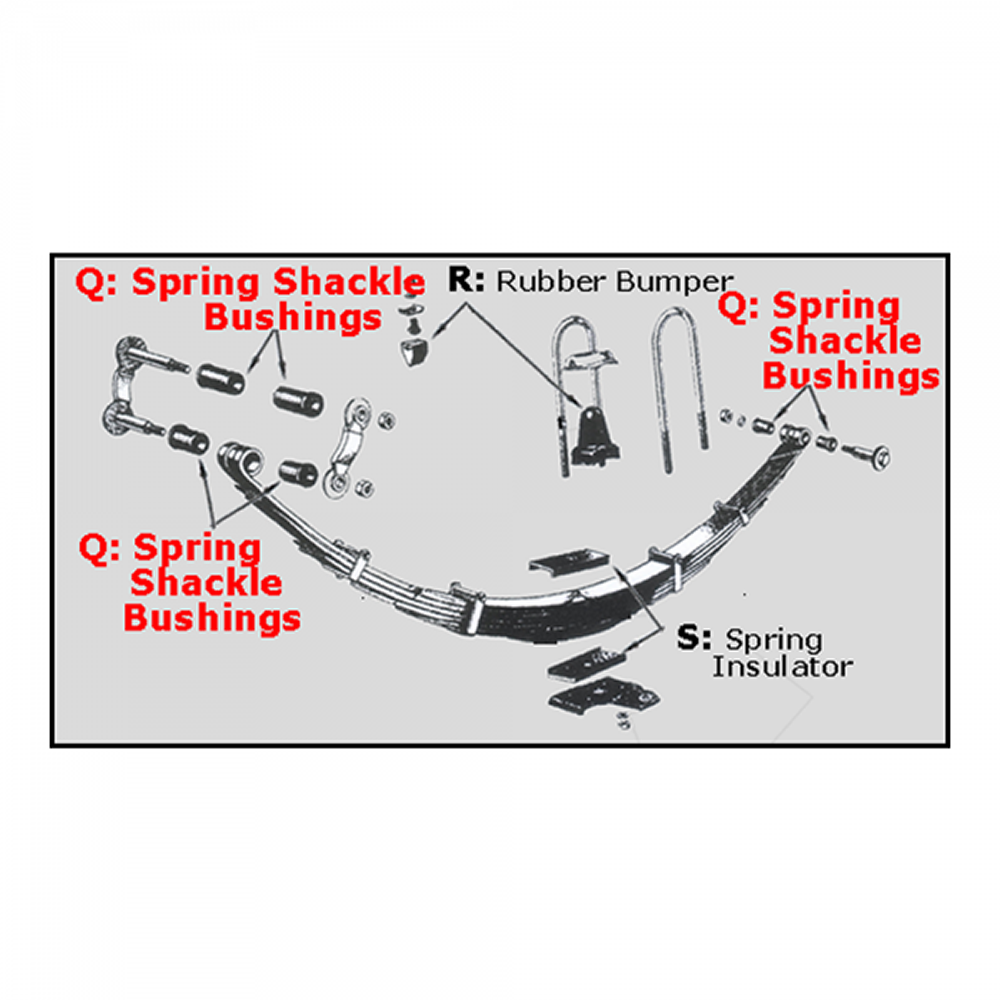 Q: Spring Shackle Bushings

R: Rubber Bumper

Q: Spring Shackle Bushings

Q: Spring Shackle Bushings

S: Spring Insulator