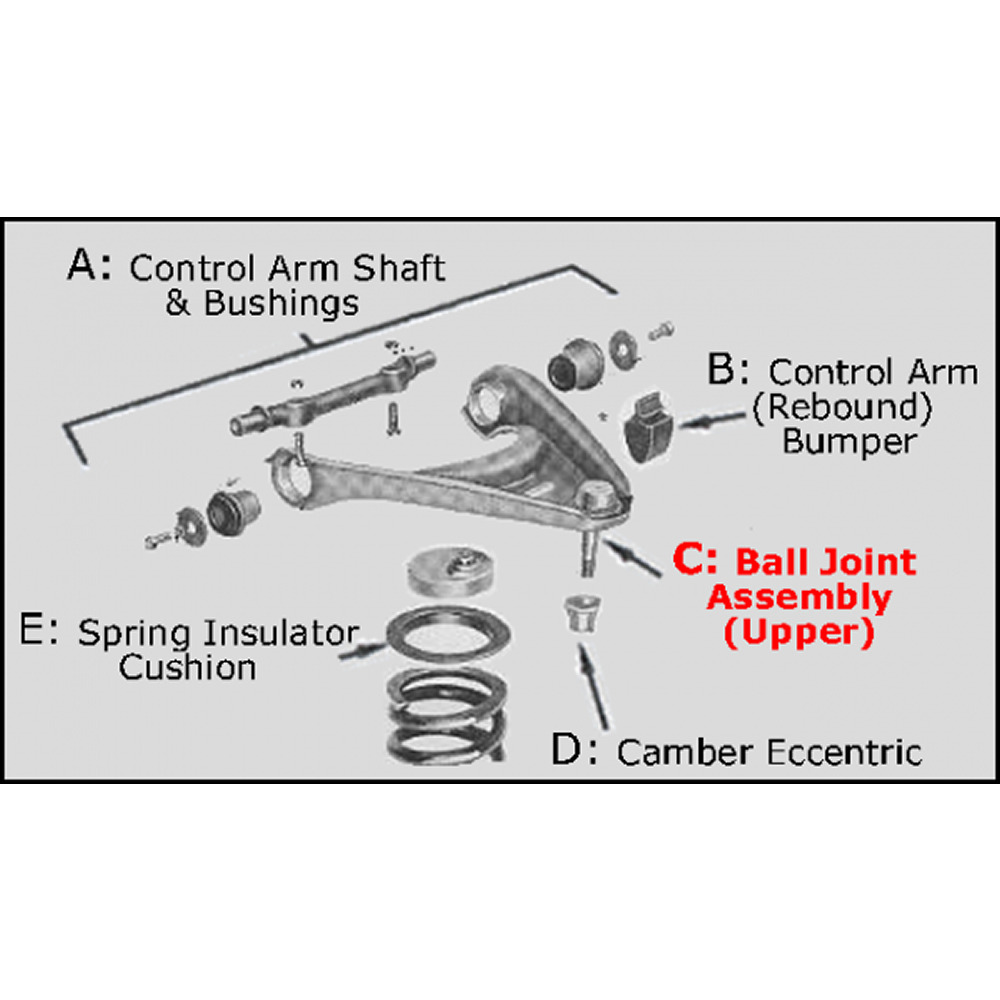 A: Control Arm Shaft & Bushings

B: Control Arm (Rebound) Bumper

C: Ball Joint Assembly (Upper)

E: Spring Insulator Cushion

D: Camber Eccentric