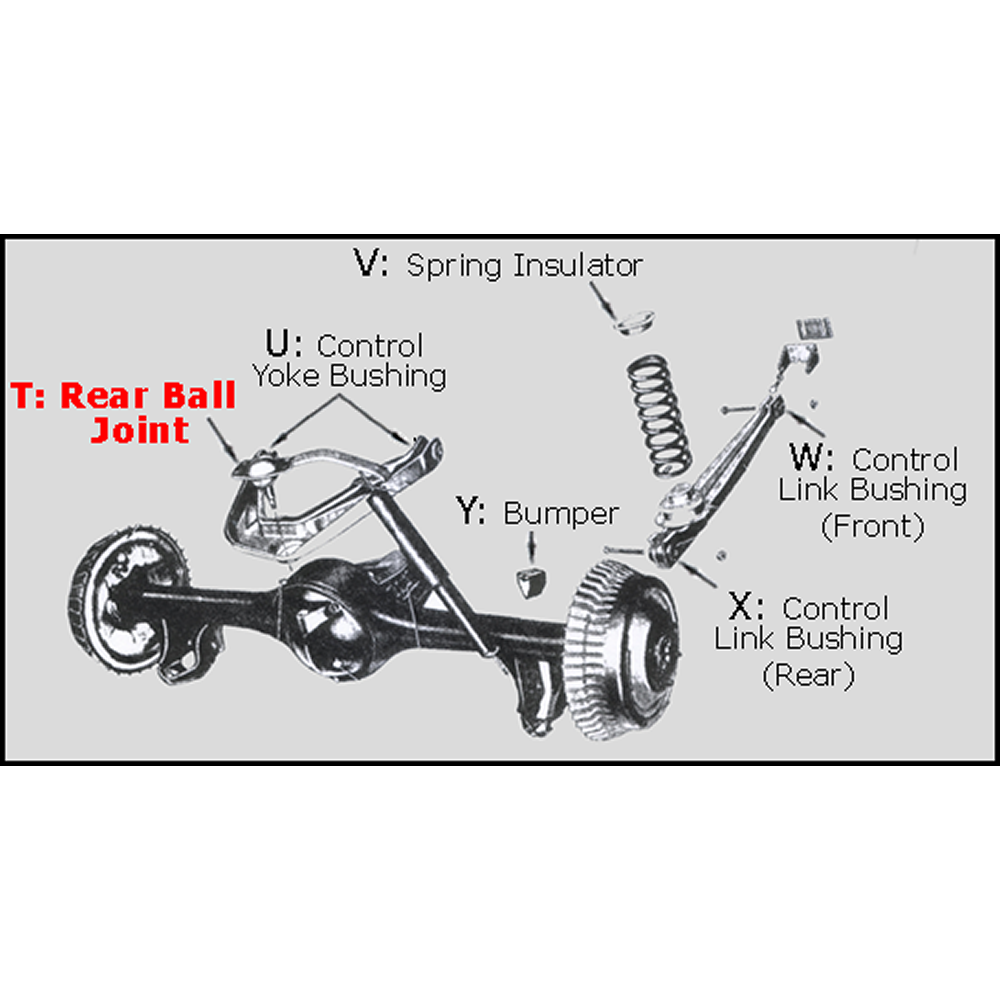 V: Spring Insulator

U: Control Yoke Bushing

T: Rear Ball Joint

W: Control Link Bushing (Front)

Y: Bumper

X: Control Link Bushing (Rear)