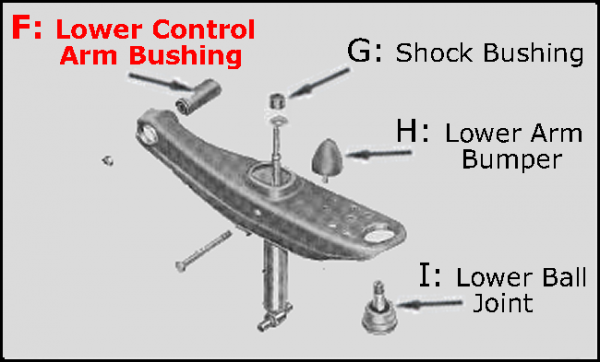 F: Lower Control Arm Bushing

G: Shock Bushing

H: Lower Arm Bumper

I: Lower Ball Joint